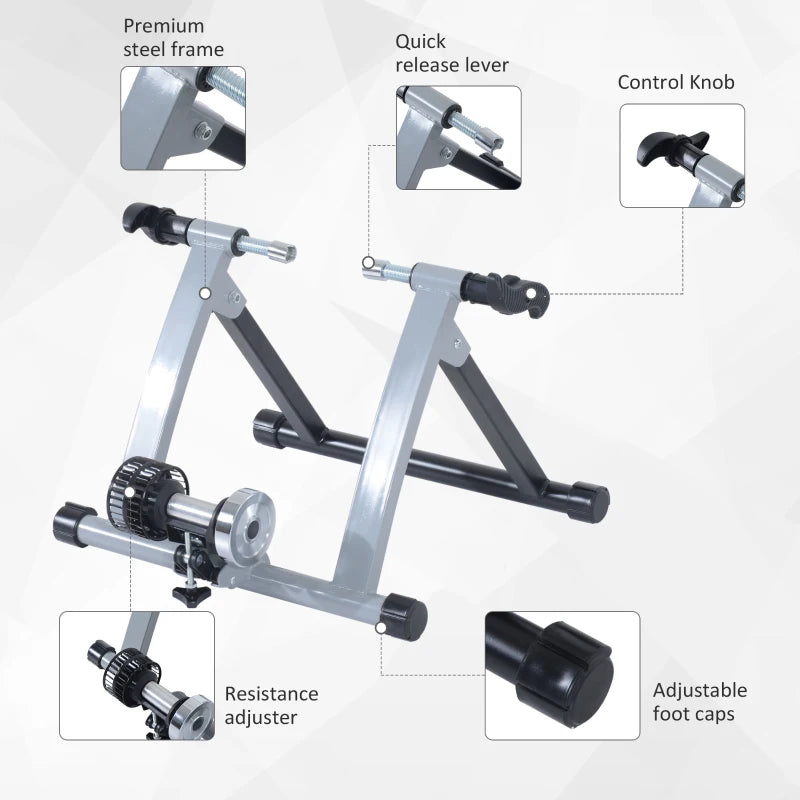 Premium steel frame

Quick release lever

Control Knob

Resistance adjuster

Adjustable foot caps